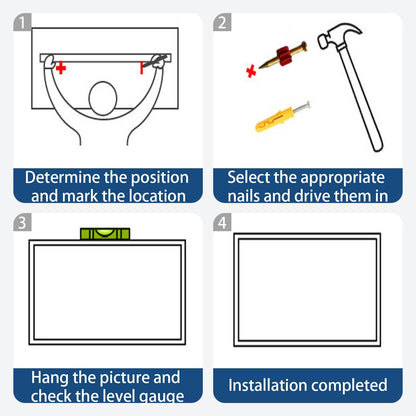 1

Determine the position and mark the location

2

Select the appropriate nails and drive them in

3

Hang the picture and check the level gauge

4

Installation completed